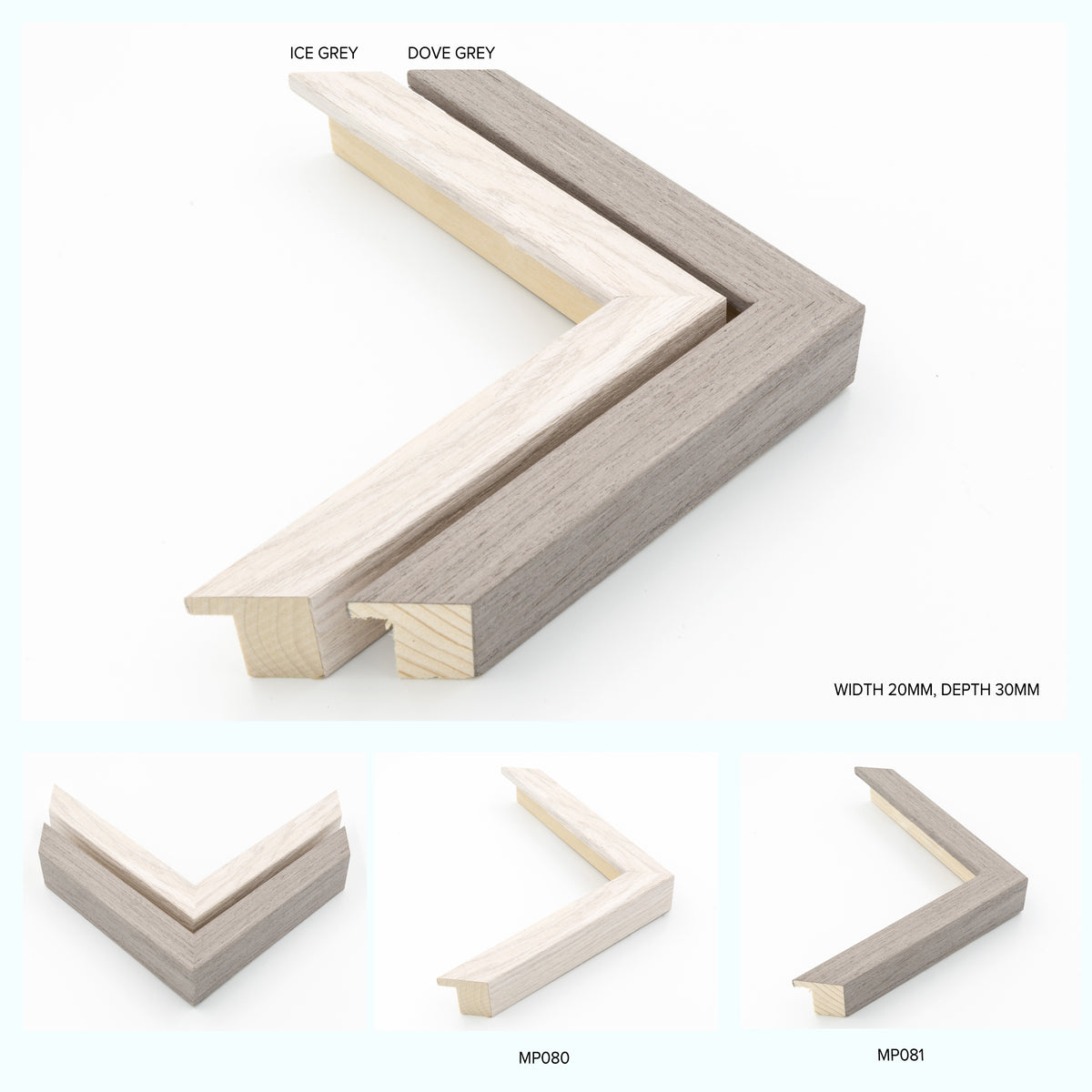 ICE GREY DOVE GREY

WIDTH 20MM, DEPTH 30MM

MP080

MP081